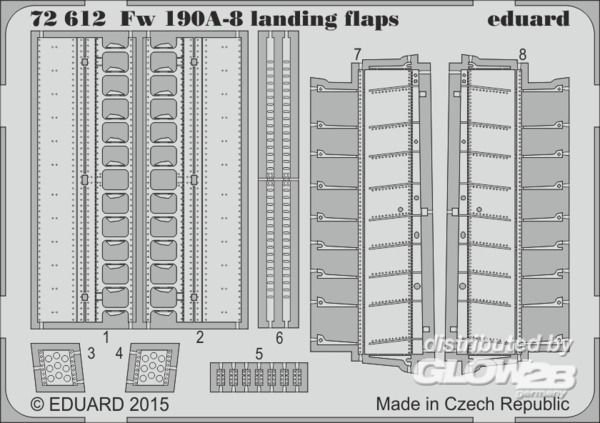 72 612 Fw 190A-8 landing flaps

eduard

7

8

1

2

6

3

4

5

distributed by GLOW2B germany

© EDUARD 2015

Made in Czech Republic