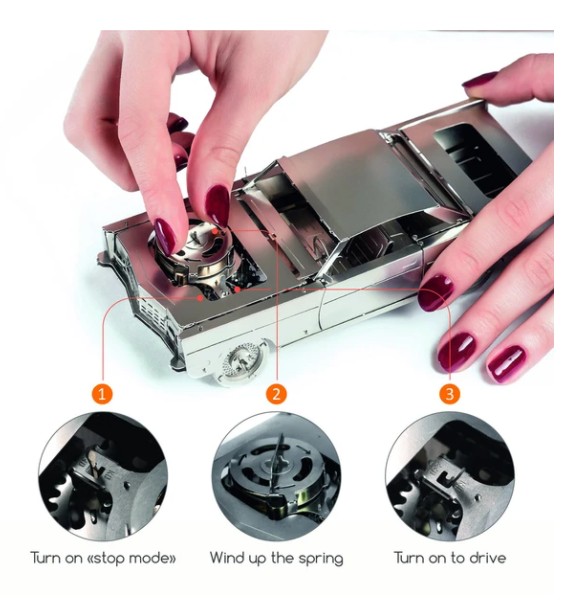 1
2
3
Turn on «stop mode»
Wind up the spring
Turn on to drive