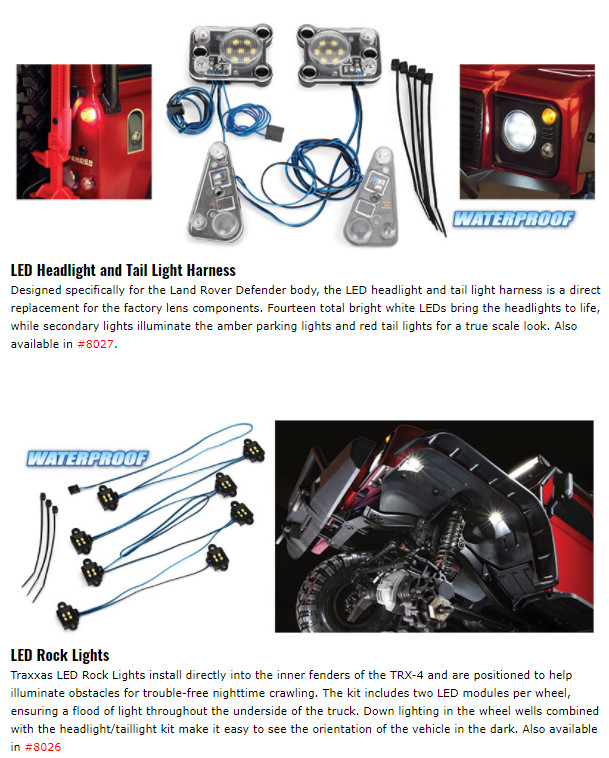 WATERPROOF

LED Headlight and Tail Light Harness

Designed specifically for the Land Rover Defender body, the LED headlight and tail light harness is a direct replacement for the factory lens components. Fourteen total bright white LEDs bring the headlights to life, while secondary lights illuminate the amber parking lights and red tail lights for a true scale look. Also available in #8027.

WATERPROOF

LED Rock Lights

Traxxas LED Rock Lights install directly into the inner fenders of the TRX-4 and are positioned to help illuminate obstacles for trouble-free nighttime crawling. The kit includes two LED modules per wheel, ensuring a flood of light throughout the underside of the truck. Down lighting in the wheel wells combined with the headlight/taillight kit make it easy to see the orientation of the vehicle in the dark. Also available in #8026