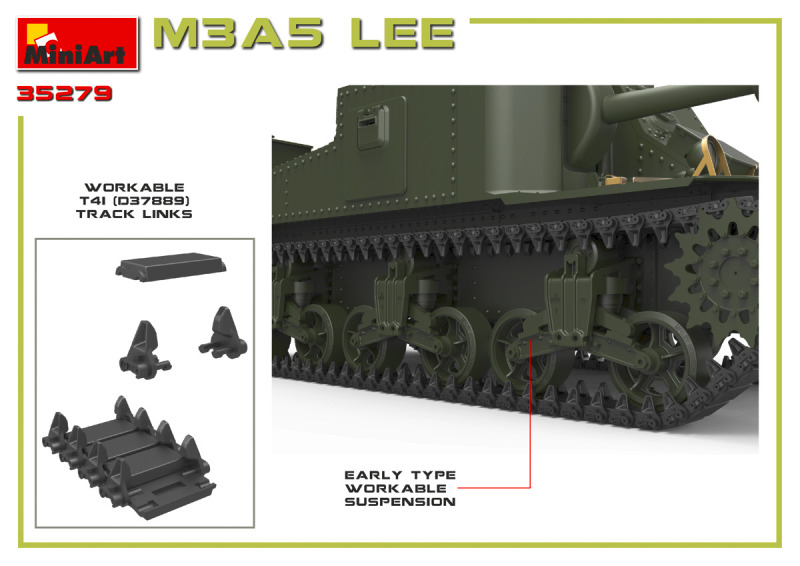 MiniArt

M3A5 LEE

35279

WORKABLE T41 (D37889) TRACK LINKS

EARLY TYPE WORKABLE SUSPENSION