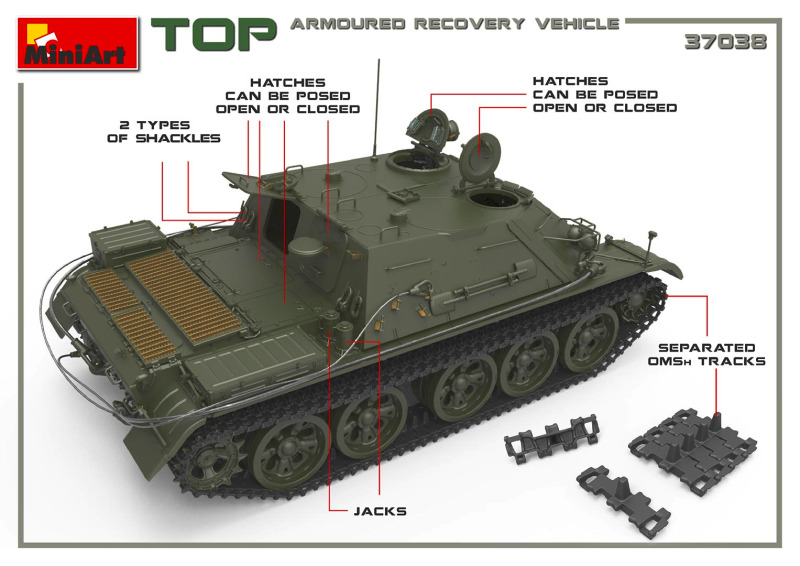 MiniArt

TOP ARMOURED RECOVERY VEHICLE

37038

HATCHES CAN BE POSED OPEN OR CLOSED

HATCHES CAN BE POSED OPEN OR CLOSED

2 TYPES OF SHACKLES

SEPARATED OMSH TRACKS

JACKS