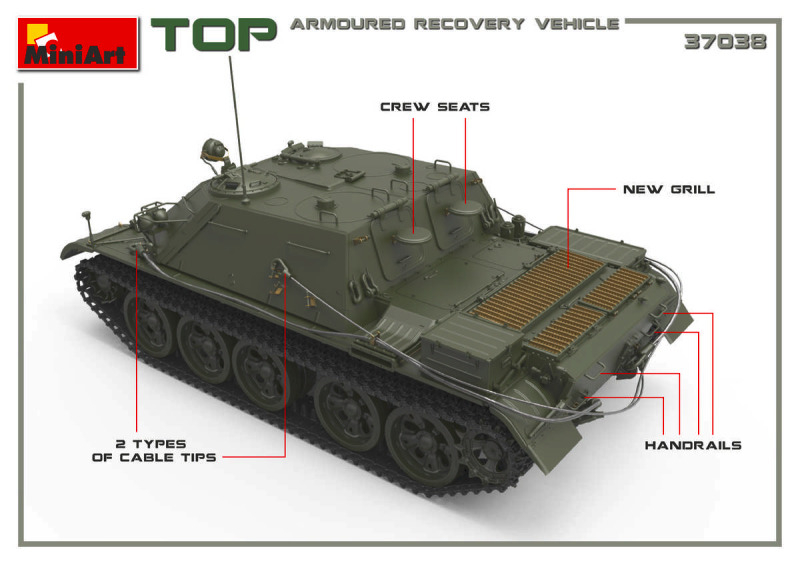 MiniArt

TOP

ARMOURED RECOVERY VEHICLE

37038

CREW SEATS

NEW GRILL

2 TYPES OF CABLE TIPS

HANDRAILS