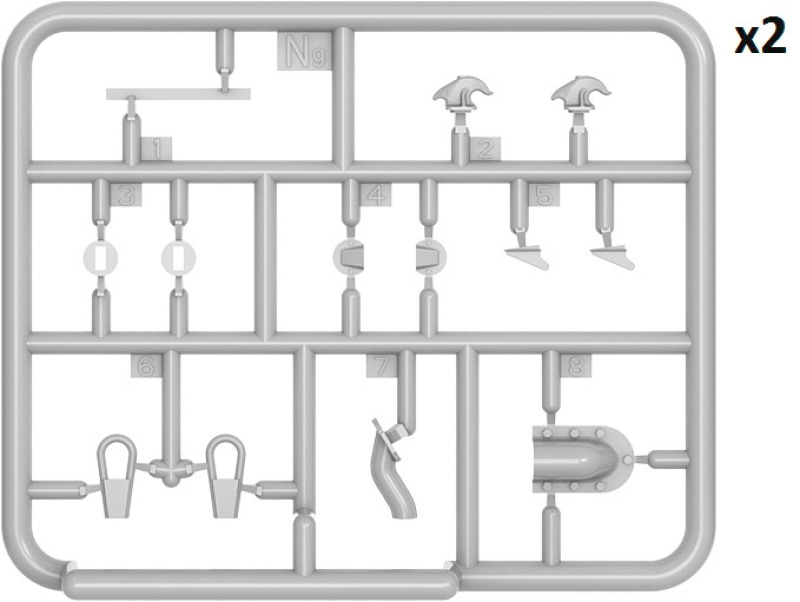 x2

Ng

1

2

3

4

5

6

7

8