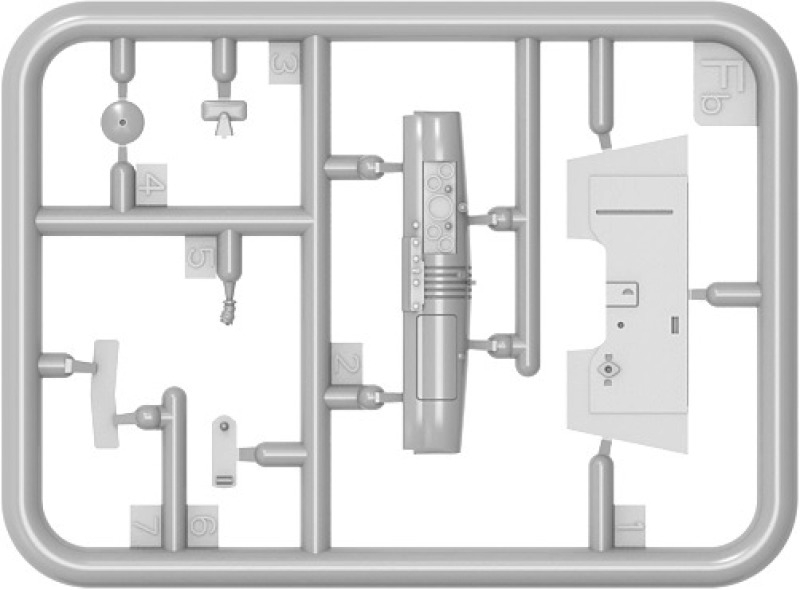 3
Fb
4
5
2
7
6
1