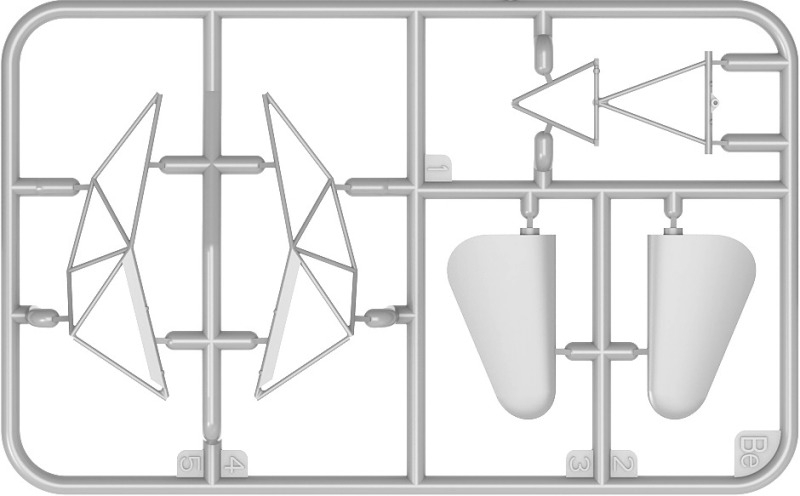 1
5
4
3
2
Be