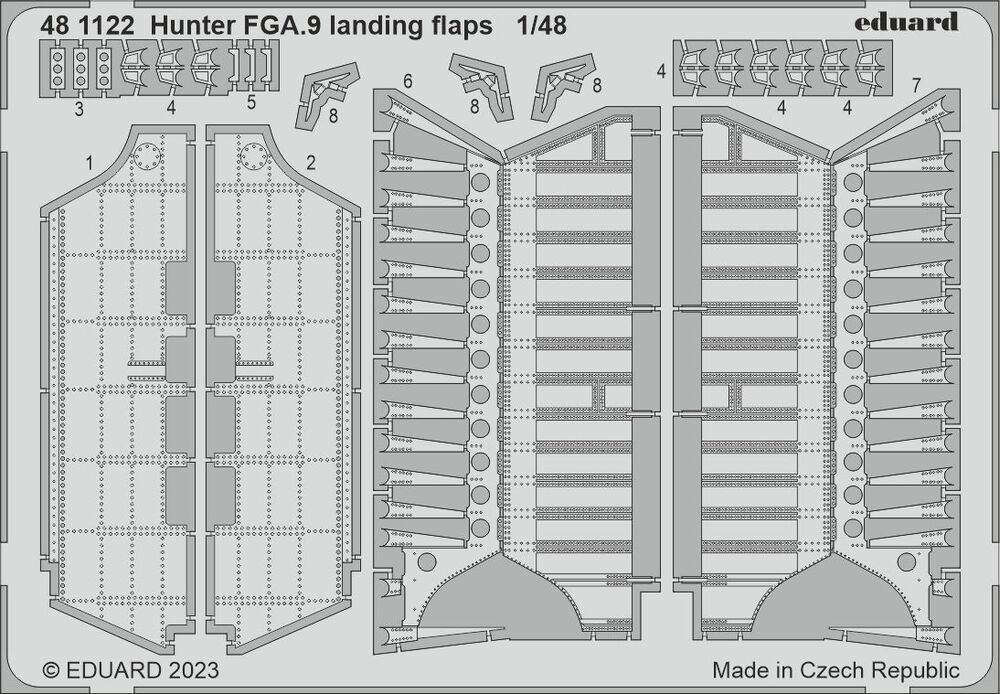 48 1122 Hunter FGA.9 landing flaps 1/48

eduard

3 4 5 8 6 8 8 4 4 4 7

1 2

© EDUARD 2023

Made in Czech Republic