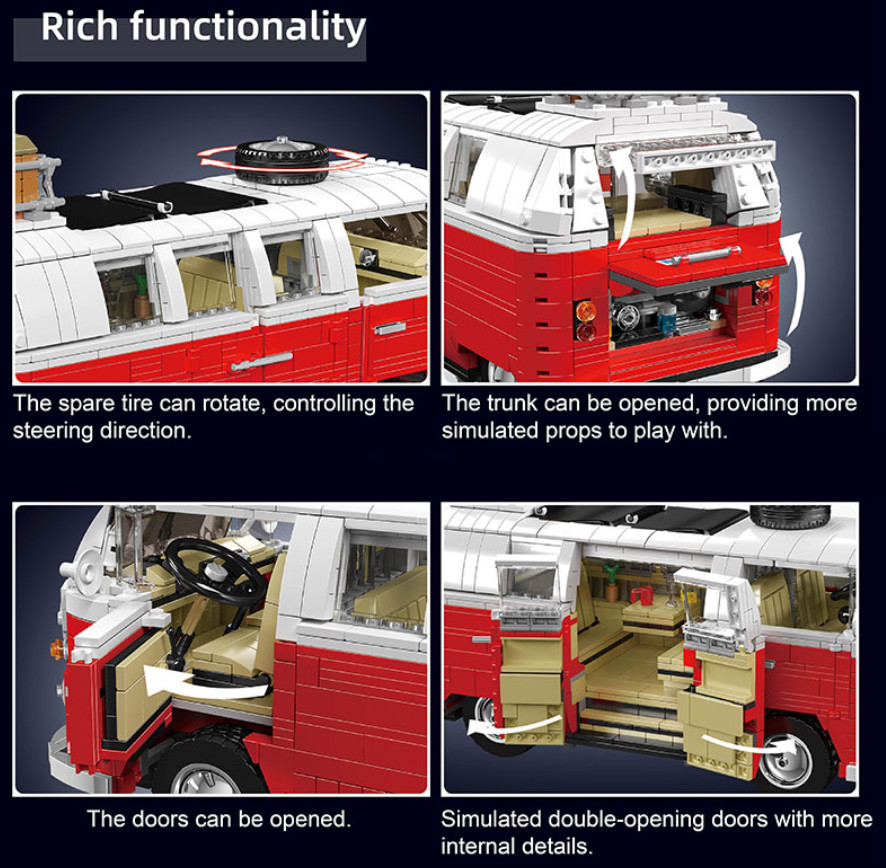 Rich functionality

The spare tire can rotate, controlling the steering direction.

The trunk can be opened, providing more simulated props to play with.

The doors can be opened.

Simulated double-opening doors with more internal details.