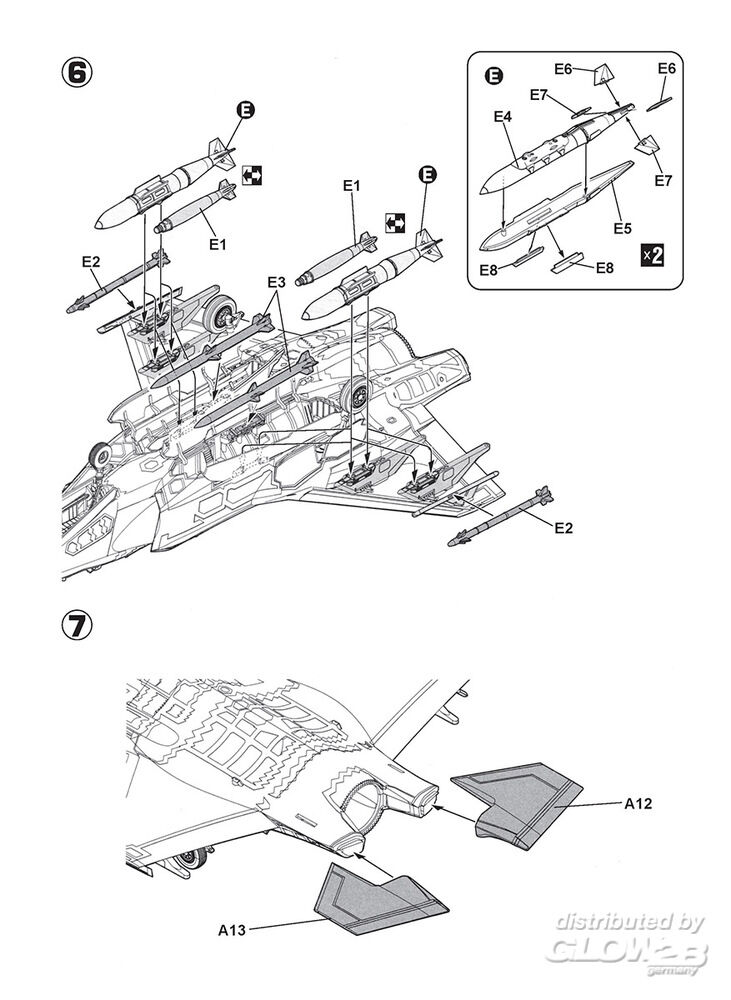 6

E

E1

E2

E3

E1

E

E2

E

E6

E6

E7

E4

E7

E5

E8

E8

x2

7

A12

A13

distributed by GLOW2B germany