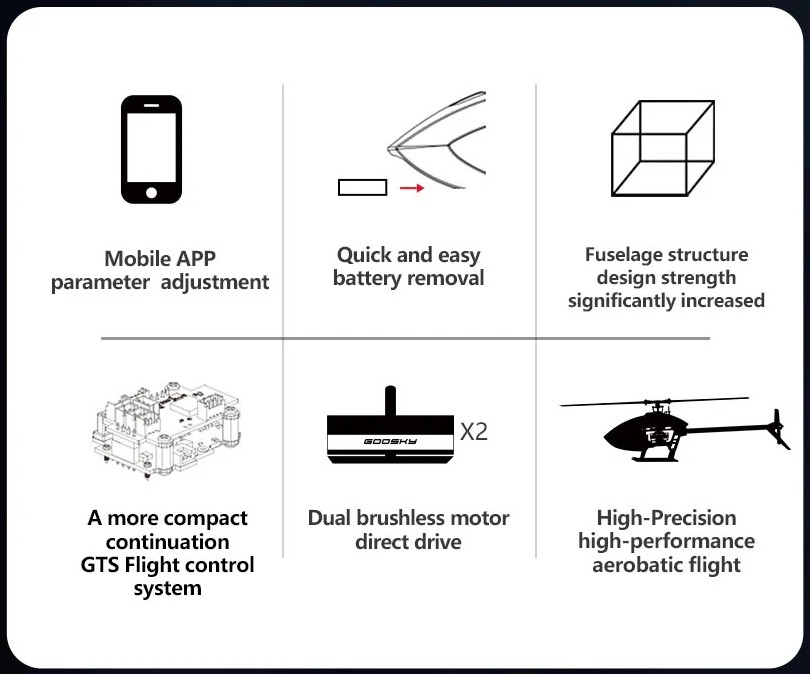 Mobile APP parameter adjustment

Quick and easy battery removal

Fuselage structure design strength significantly increased

A more compact continuation GTS Flight control system

GOOSKY

X2

Dual brushless motor direct drive

High-Precision high-performance aerobatic flight