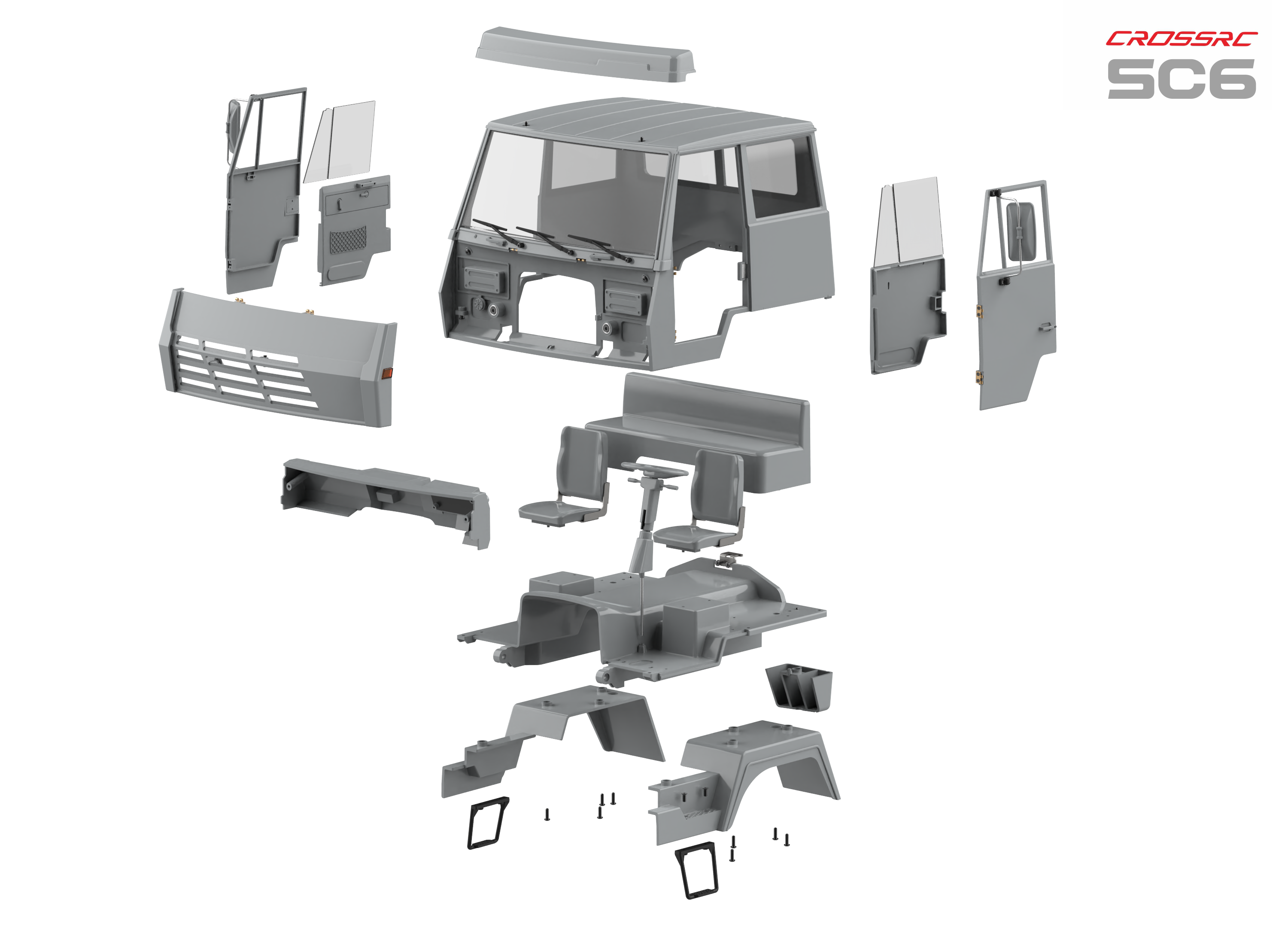 CROSSRC
SC6