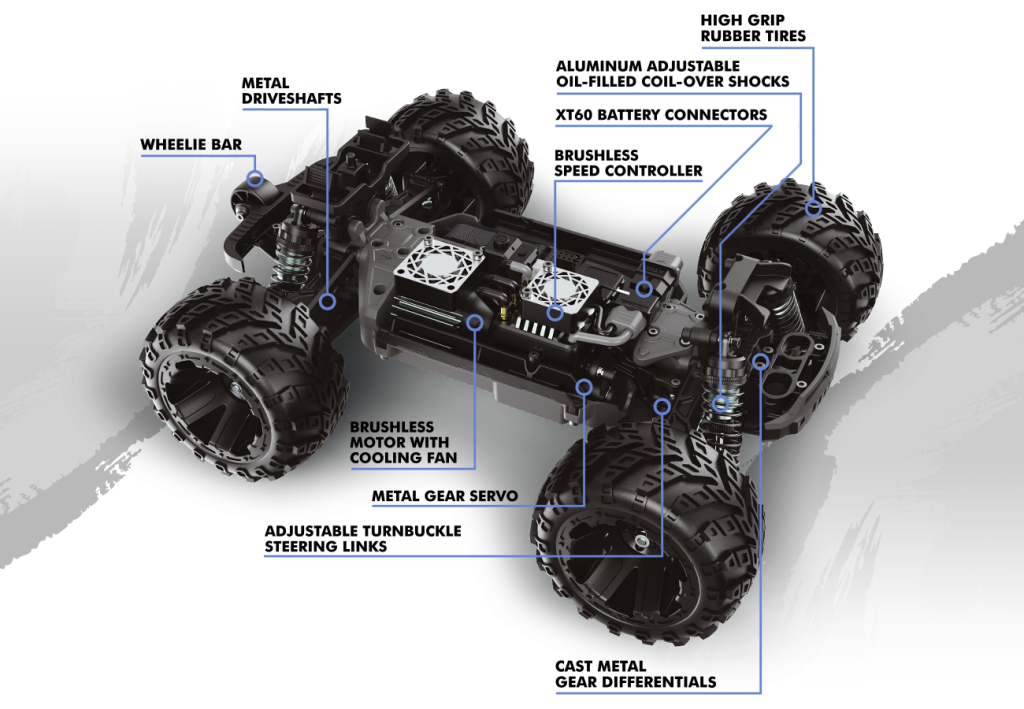 HIGH GRIP
RUBBER TIRES

ALUMINUM ADJUSTABLE
OIL-FILLED COIL-OVER SHOCKS

METAL
DRIVESHAFTS

XT60 BATTERY CONNECTORS

WHEELIE BAR

BRUSHLESS
SPEED CONTROLLER

BRUSHLESS
MOTOR WITH
COOLING FAN

METAL GEAR SERVO

ADJUSTABLE TURNBUCKLE
STEERING LINKS

CAST METAL
GEAR DIFFERENTIALS