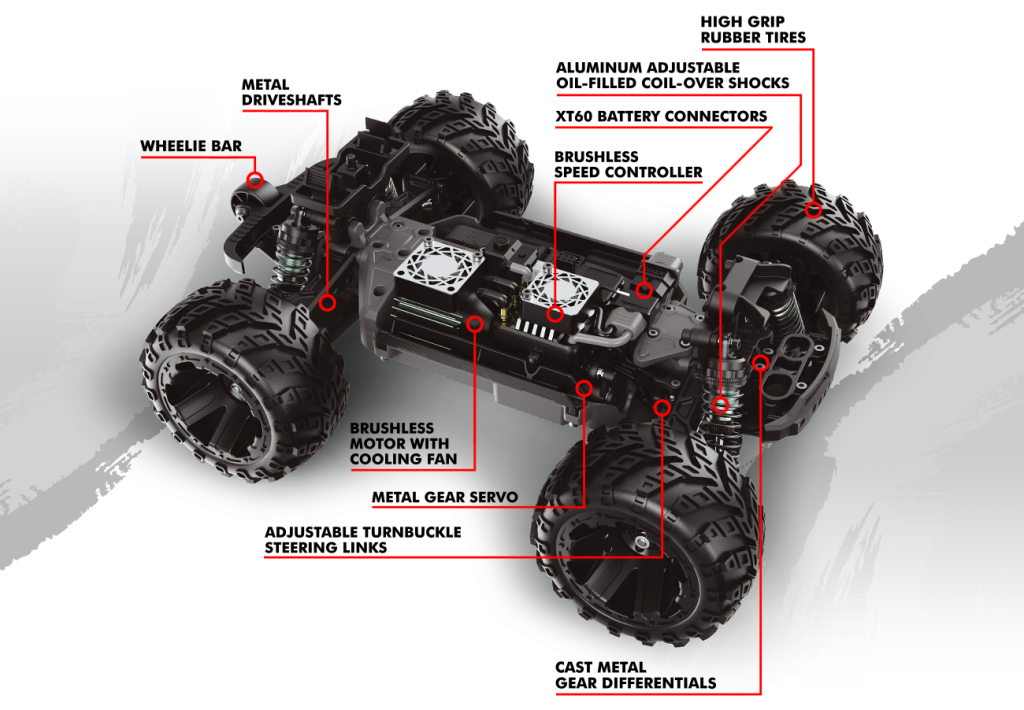 HIGH GRIP
RUBBER TIRES

ALUMINUM ADJUSTABLE
OIL-FILLED COIL-OVER SHOCKS

METAL
DRIVESHAFTS

XT60 BATTERY CONNECTORS

WHEELIE BAR

BRUSHLESS
SPEED CONTROLLER

BRUSHLESS
MOTOR WITH
COOLING FAN

METAL GEAR SERVO

ADJUSTABLE TURNBUCKLE
STEERING LINKS

CAST METAL
GEAR DIFFERENTIALS