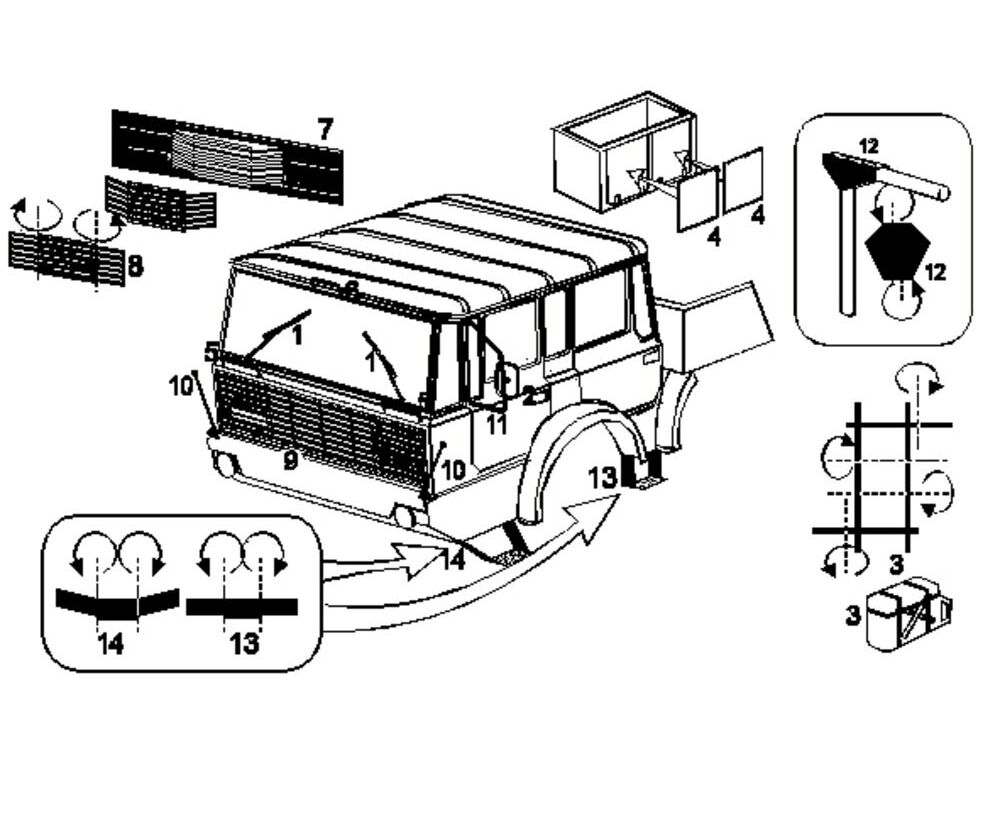 7
8
6
1
1
5
10
9
10
11
2
4
4
12
12
13
14
14
13
3
3