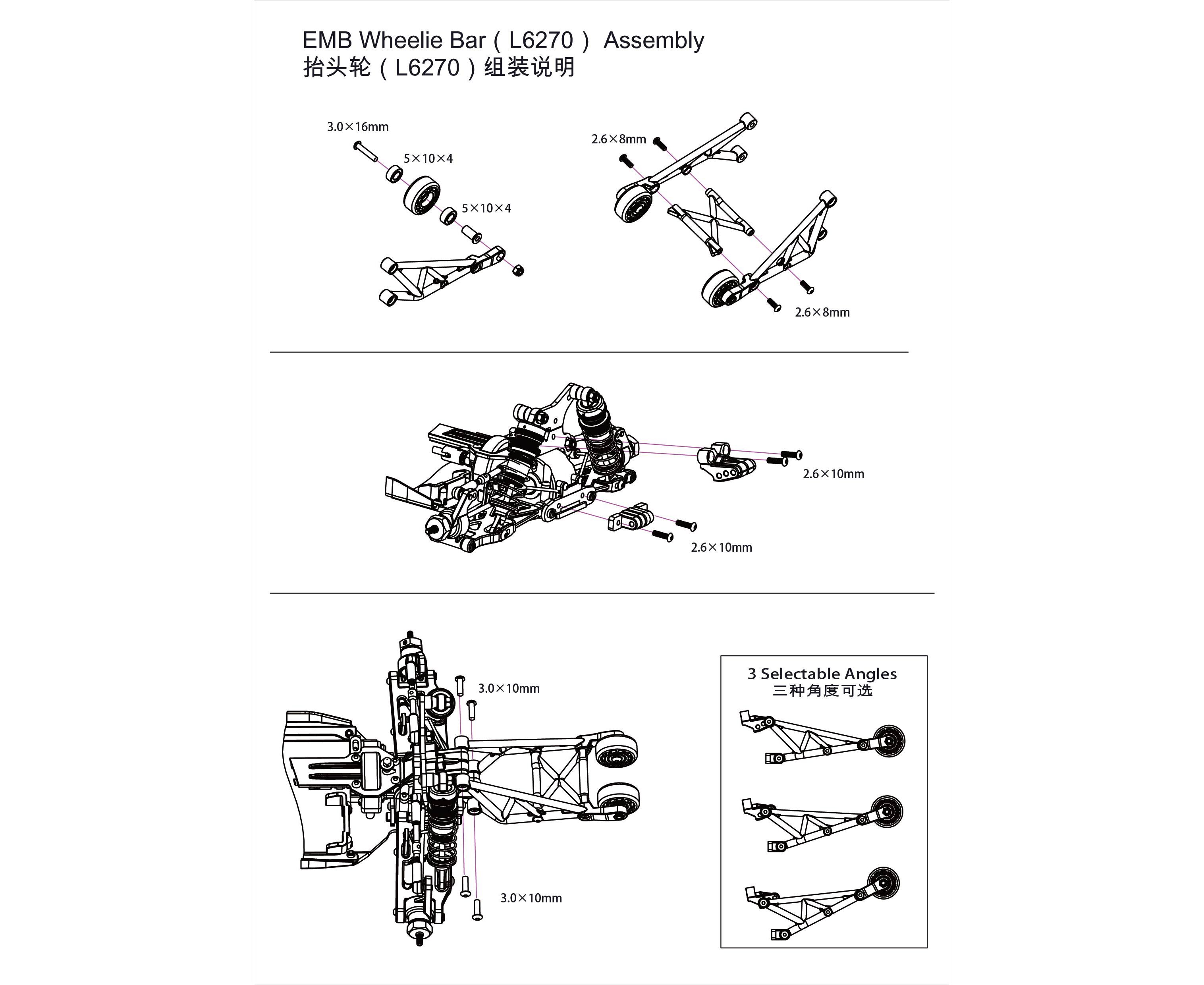 EMB Wheelie Bar（L6270） Assembly
抬头轮（L6270）组装说明

3.0×16mm
5×10×4
5×10×4

2.6×8mm
2.6×8mm

2.6×10mm
2.6×10mm

3.0×10mm
3.0×10mm

3 Selectable Angles
三种角度可选