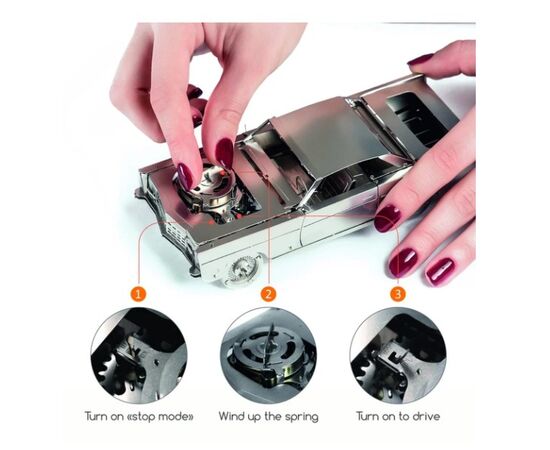 1

2

3

Turn on «stop mode»

Wind up the spring

Turn on to drive