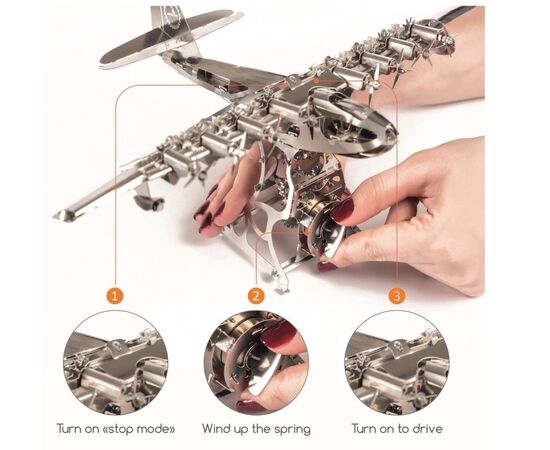 1

2

3

Turn on «stop mode»

Wind up the spring

Turn on to drive