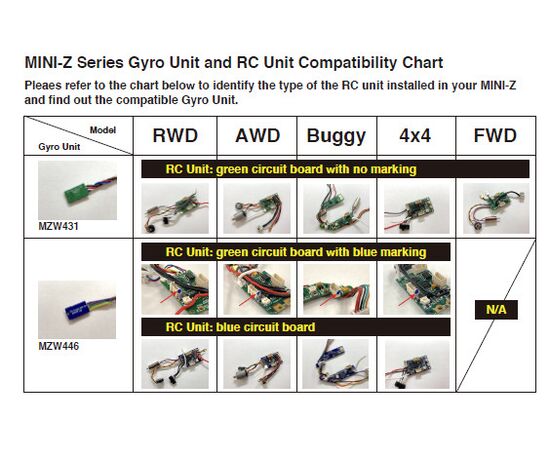 MINI-Z Series Gyro Unit and RC Unit Compatibility Chart

Pleaes refer to the chart below to identify the type of the RC unit installed in your MINI-Z and find out the compatible Gyro Unit.

| Model / Gyro Unit | RWD | AWD | Buggy | 4x4 | FWD |
|---|---|---|---|---|---|
| MZW431 | RC Unit: green circuit board with no marking | | | | |
| MZW446 | RC Unit: green circuit board with blue marking | | | | N/A |
| | RC Unit: blue circuit board | | | | |