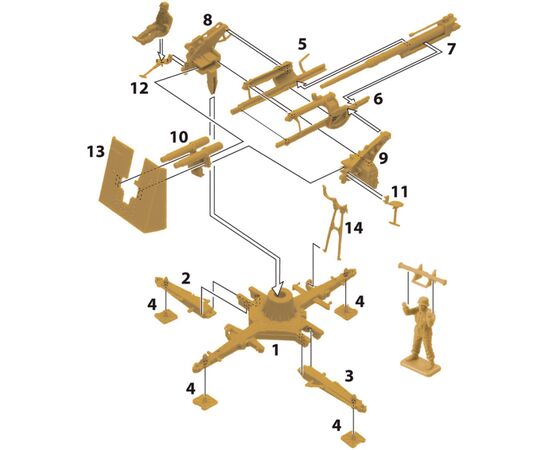 8
5
7
12
6
10
13
9
11
14
2
4
4
1
4
3
4