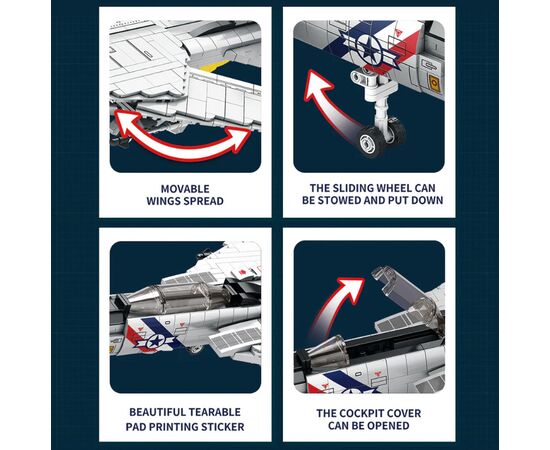 MOVABLE
WINGS SPREAD

THE SLIDING WHEEL CAN
BE STOWED AND PUT DOWN

BEAUTIFUL TEARABLE
PAD PRINTING STICKER

THE COCKPIT COVER
CAN BE OPENED