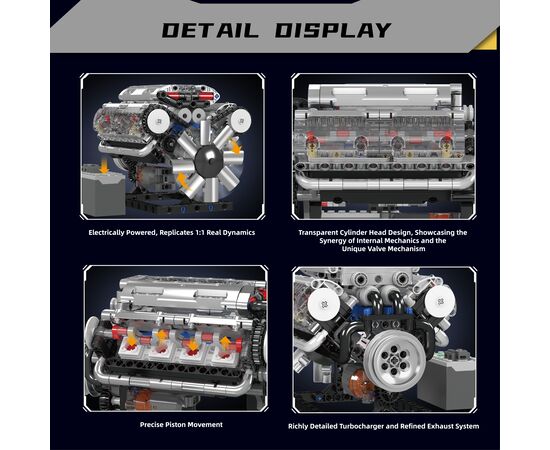 DETAIL DISPLAY

Electrically Powered, Replicates 1:1 Real Dynamics

Transparent Cylinder Head Design, Showcasing the Synergy of Internal Mechanics and the Unique Valve Mechanism

Precise Piston Movement

Richly Detailed Turbocharger and Refined Exhaust System