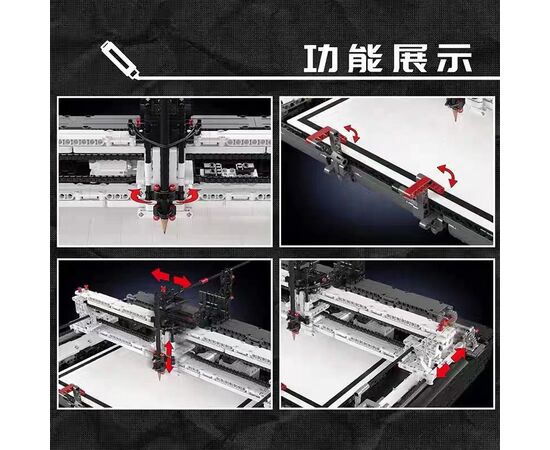 功能展示