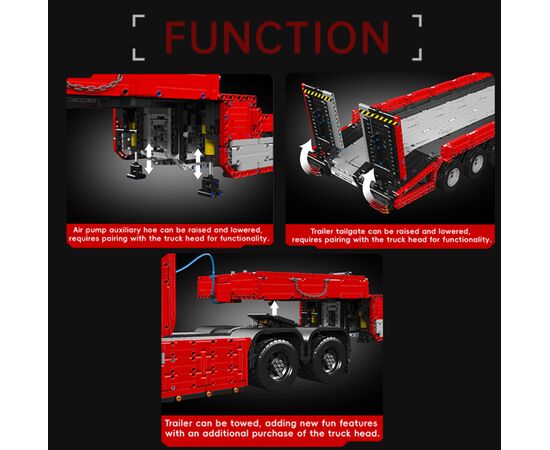 FUNCTION

Air pump auxiliary hoe can be raised and lowered, requires pairing with the truck head for functionality.

Trailer tailgate can be raised and lowered, requires pairing with the truck head for functionality.

Trailer can be towed, adding new fun features with an additional purchase of the truck head.