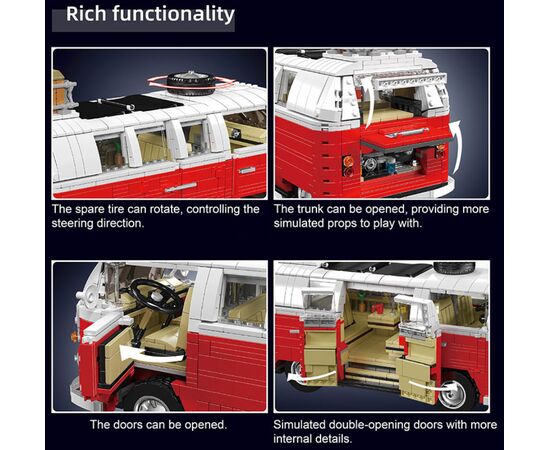 Rich functionality

The spare tire can rotate, controlling the steering direction.

The trunk can be opened, providing more simulated props to play with.

The doors can be opened.

Simulated double-opening doors with more internal details.