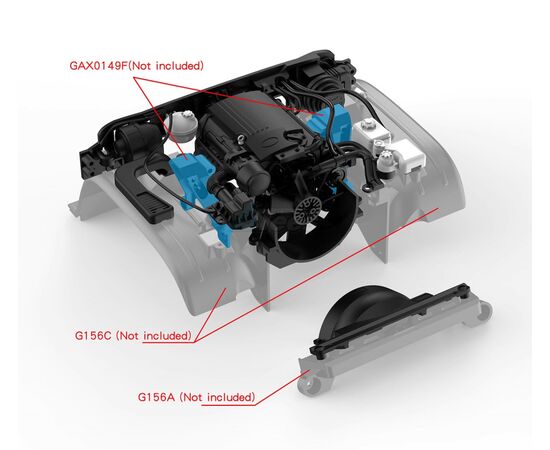 GAX0149F(Not included)

G156C (Not included)

G156A (Not included)