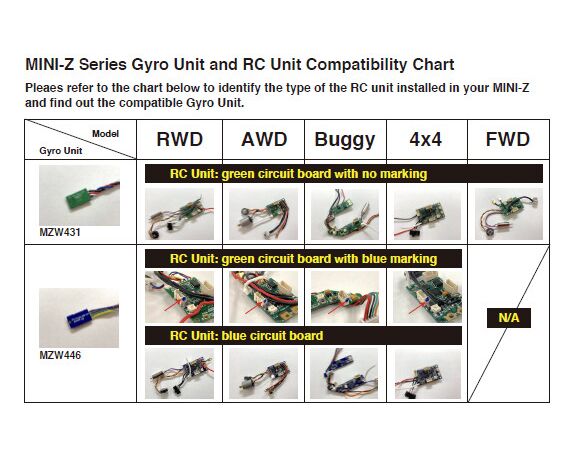 MINI-Z Series Gyro Unit and RC Unit Compatibility Chart

Pleaes refer to the chart below to identify the type of the RC unit installed in your MINI-Z and find out the compatible Gyro Unit.

| Model / Gyro Unit | RWD | AWD | Buggy | 4x4 | FWD |
|---|---|---|---|---|---|
| MZW431 | RC Unit: green circuit board with no marking | | | | |
| MZW446 | RC Unit: green circuit board with blue marking | | | | N/A |
| | RC Unit: blue circuit board | | | | |