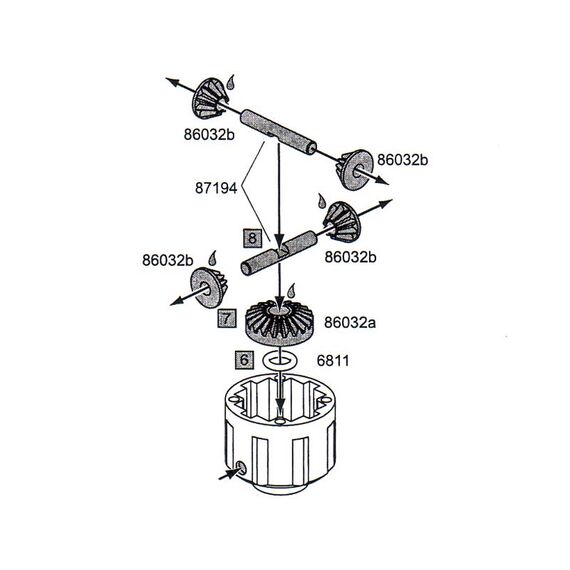 86032b
86032b
87194
8
86032b
86032b
7
86032a
6
6811