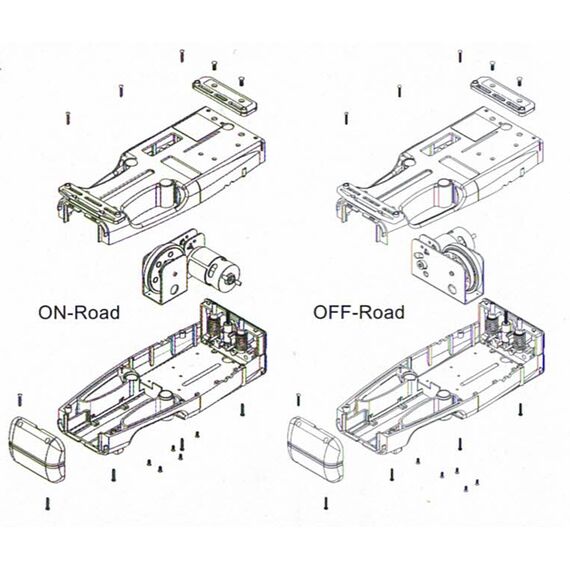 ON-Road

OFF-Road