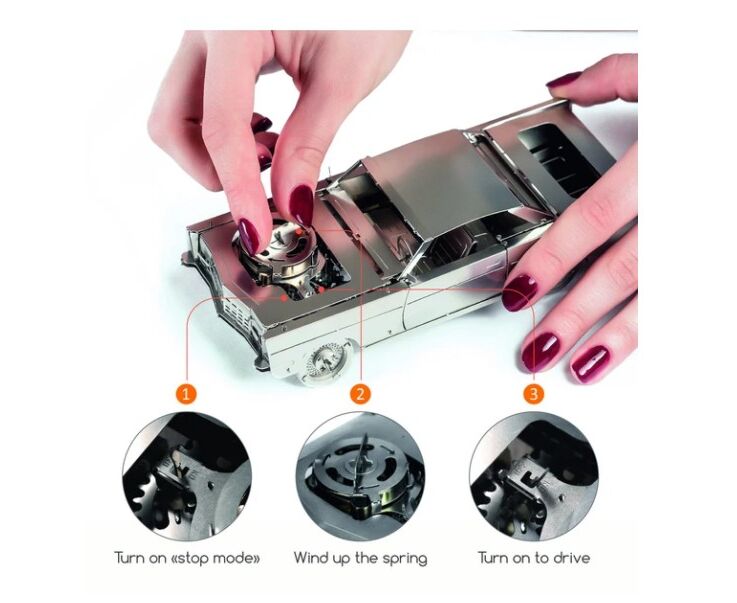 1

2

3

Turn on «stop mode»

Wind up the spring

Turn on to drive