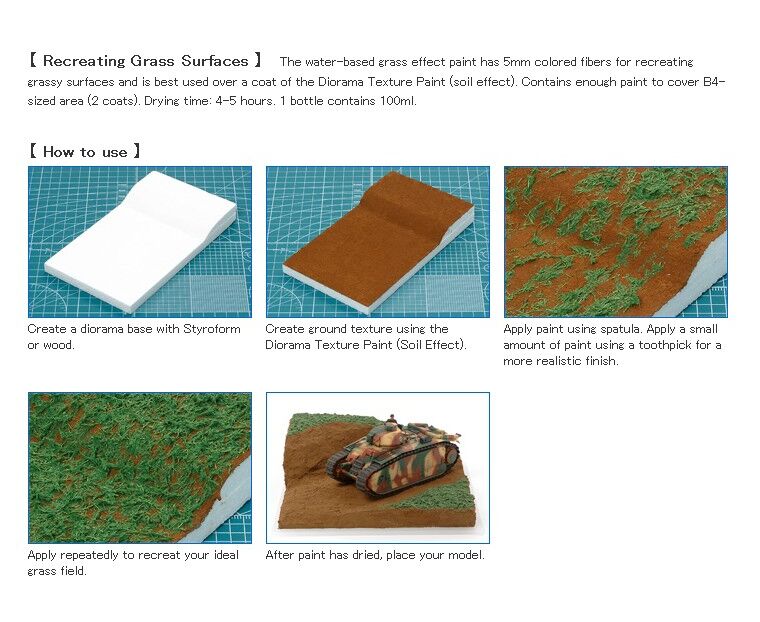 【 Recreating Grass Surfaces 】 The water-based grass effect paint has 5mm colored fibers for recreating grassy surfaces and is best used over a coat of the Diorama Texture Paint (soil effect). Contains enough paint to cover B4-sized area (2 coats). Drying time: 4-5 hours. 1 bottle contains 100ml.

【 How to use 】

Create a diorama base with Styroform or wood.

Create ground texture using the Diorama Texture Paint (Soil Effect).

Apply paint using spatula. Apply a small amount of paint using a toothpick for a more realistic finish.

Apply repeatedly to recreat your ideal grass field.

After paint has dried, place your model.