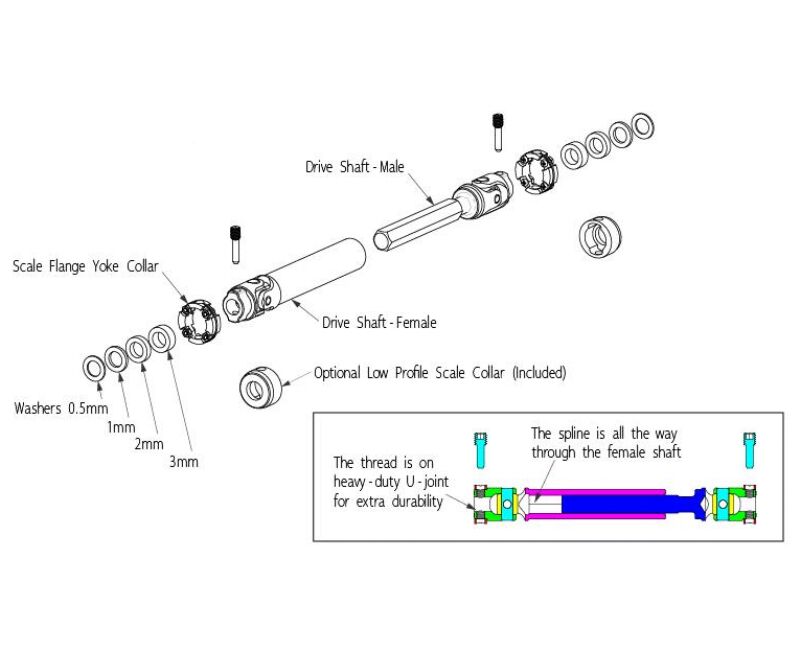 Drive Shaft - Male

Scale Flange Yoke Collar

Drive Shaft - Female

Optional Low Profile Scale Collar (Included)

Washers 0.5mm

1mm

2mm

3mm

The spline is all the way through the female shaft

The thread is on heavy - duty U - joint for extra durability