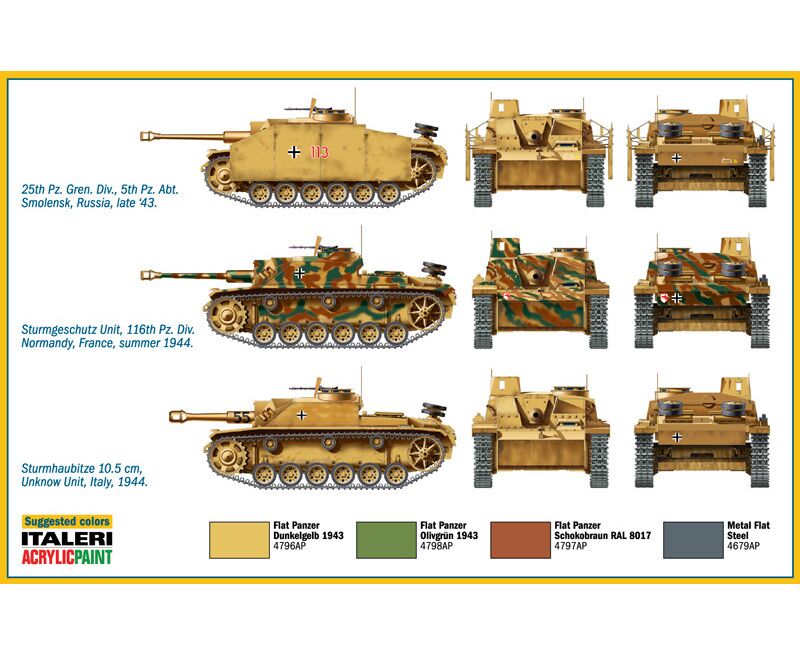 113

25th Pz. Gren. Div., 5th Pz. Abt.
Smolensk, Russia, late '43.

Sturmgeschutz Unit, 116th Pz. Div.
Normandy, France, summer 1944.

55

Sturmhaubitze 10.5 cm,
Unknow Unit, Italy, 1944.

Suggested colors
ITALERI
ACRYLICPAINT

Flat Panzer
Dunkelgelb 1943
4796AP

Flat Panzer
Olivgrün 1943
4798AP

Flat Panzer
Schokobraun RAL 8017
4797AP

Metal Flat
Steel
4679AP